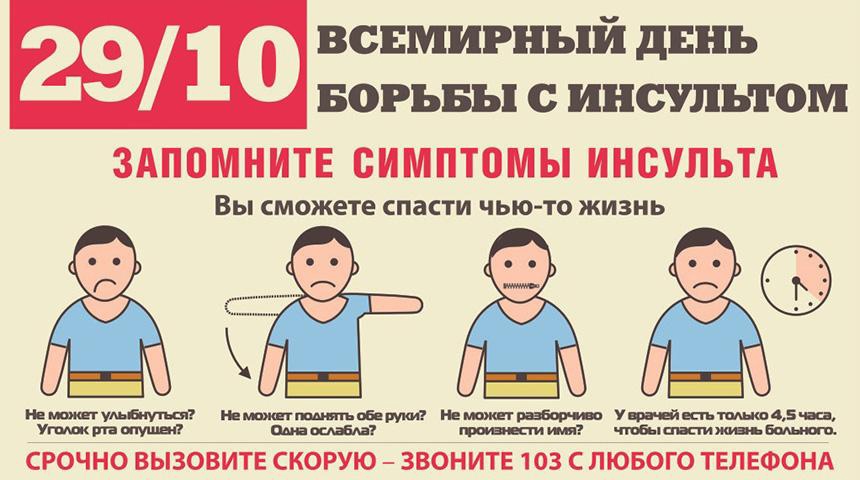 29/10 ВСЕМИРНЫЙ ДЕНЬ БОРЬБЫ С ИНСУЛЬТОМ

ЗАПОМНИТЕ СИМПТОМЫ ИНСУЛЬТА

Вы сможете спасти чью-то жизнь

Не может улыбнуться? Уголок рта опущен?

Не может поднять обе руки? Одна ослабла?

Не может разборчиво произнести имя?

У врачей есть только 4,5 часа, чтобы спасти жизнь больного.

СРОЧНО ВЫЗОВИТЕ СКОРУЮ – ЗВОНИТЕ 103 С ЛЮБОГО ТЕЛЕФОНА